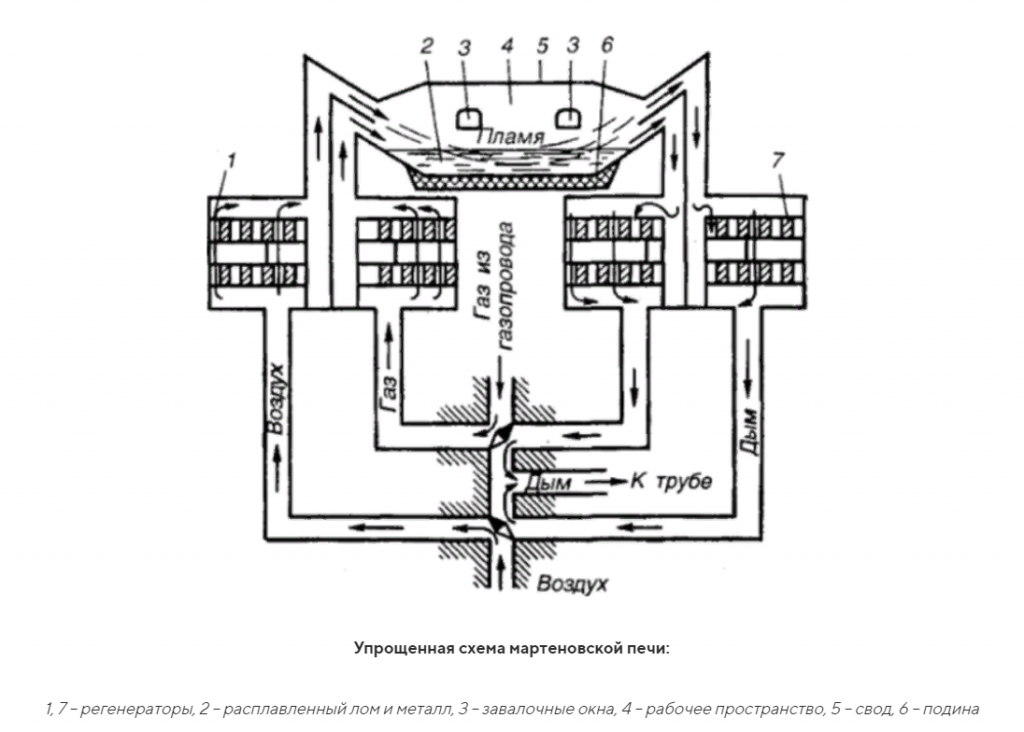 2 3 4 5 3 6

Пламя

1

7

Газ из газопровода

Газ

Воздух

Дым

Дым

К трубе

Воздух

Упрощенная схема мартеновской печи:

1, 7 - регенераторы, 2 - расплавленный лом и металл, 3 - завалочные окна, 4 - рабочее пространство, 5 - свод, 6 - подина